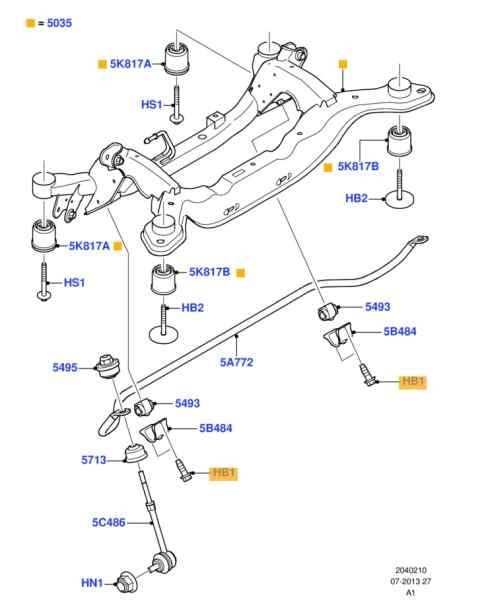 = 5035

5K817A

HS1

5K817B

HB2

5K817A

HS1

5K817B

HB2

5493

5B484

HB1

5A772

5495

5493

5B484

5713

HB1

5C486

HN1

2040210
07-2013 27
A1