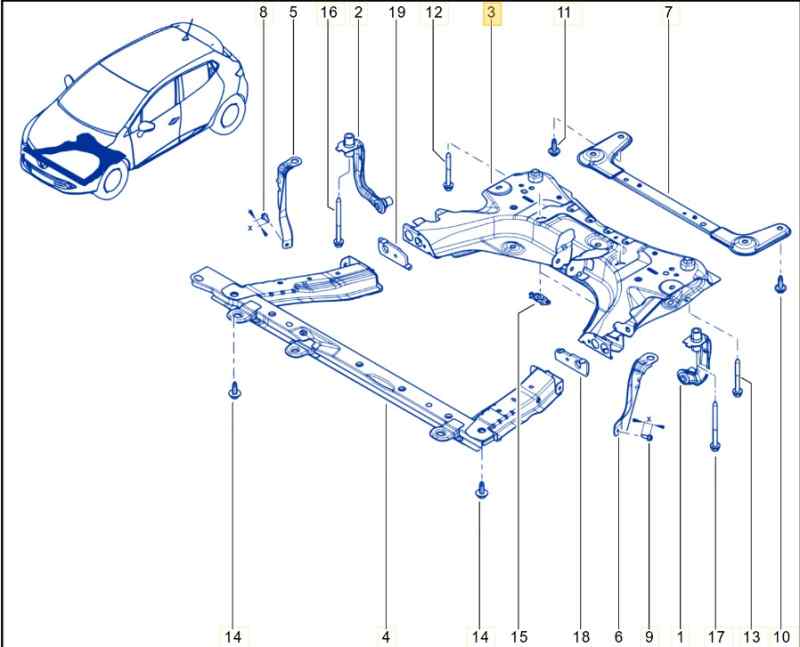 8 5 16 2 19 12 3 11 7

x

x

14 4 14 15 18 6 9 1 17 13 10