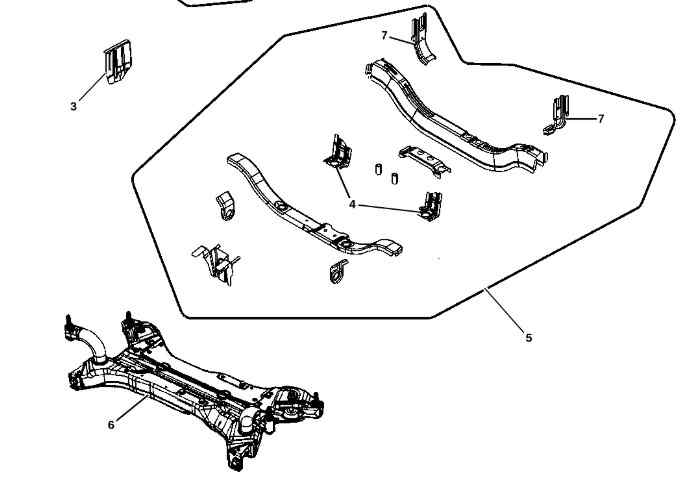 7
3
7
4
5
6