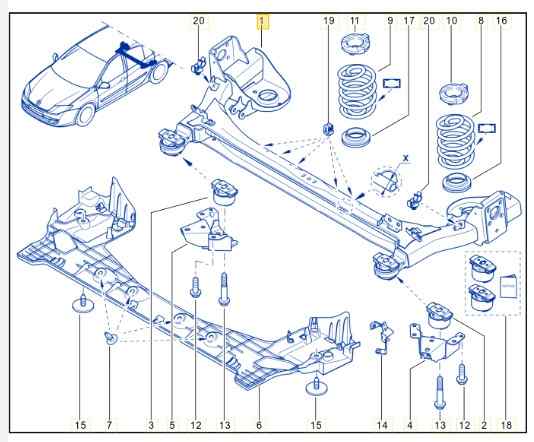 20 1 19 11 9 17 20 10 8 16

X

15 7 3 5 12 13 6 15 14 4 13 12 2 18