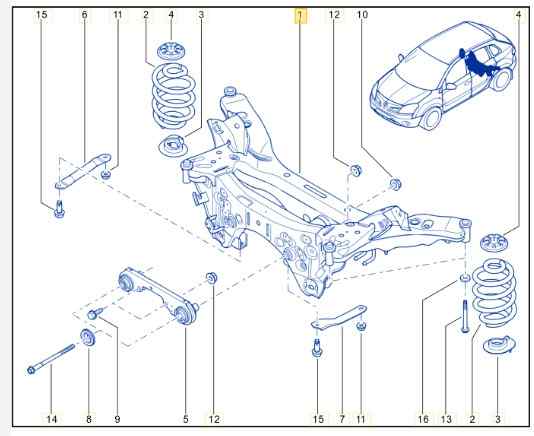 15 6 11 2 4 3 1 12 10 4

14 8 9 5 12 15 7 11 16 13 2 3