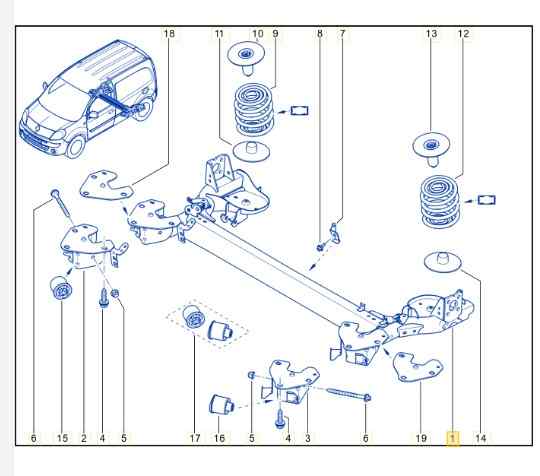 18 11 10 9 8 7 13 12

6 15 2 4 5 17 16 5 4 3 6 19 1 14