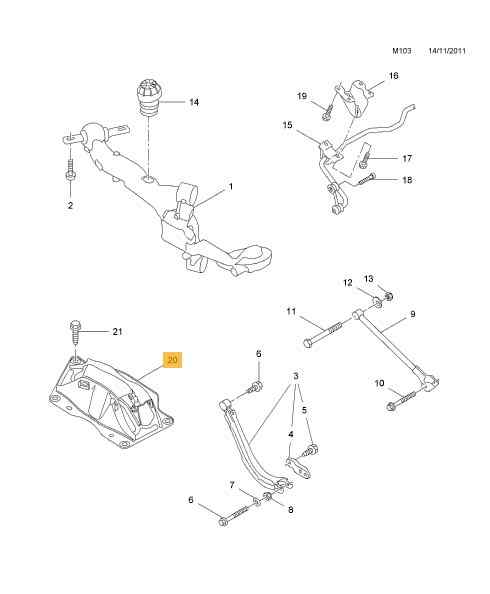 M103 14/11/2011

14
16
19
15
17
18
1
2
12
13
11
9
21
20
6
3
10
5
4
7
6
8