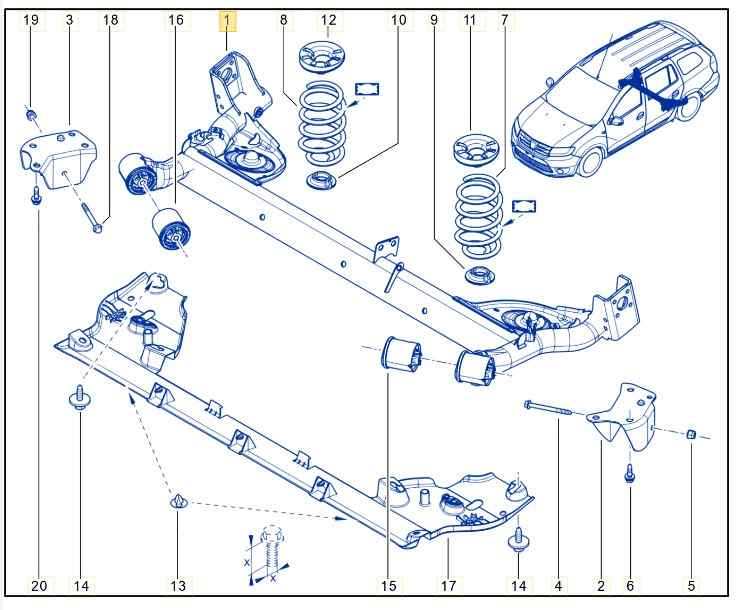 19 3 18 16 1 8 12 10 9 11 7

X
X

20 14 13 15 17 14 4 2 6 5