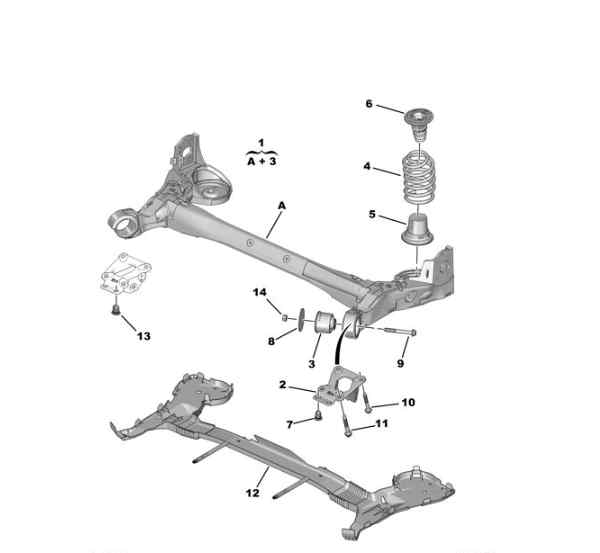 6
1
A + 3
4
A
5
14
13
8
3
9
2
10
7
11
12