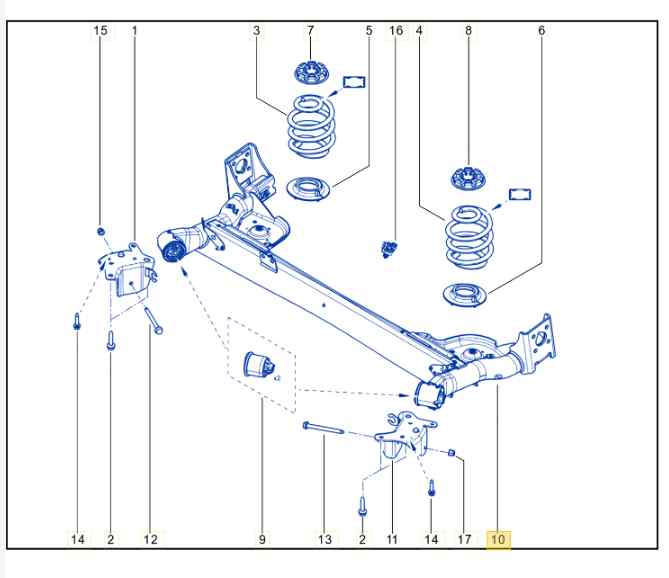 15 1 3 7 5 16 4 8 6

14 2 12 9 13 2 11 14 17 10