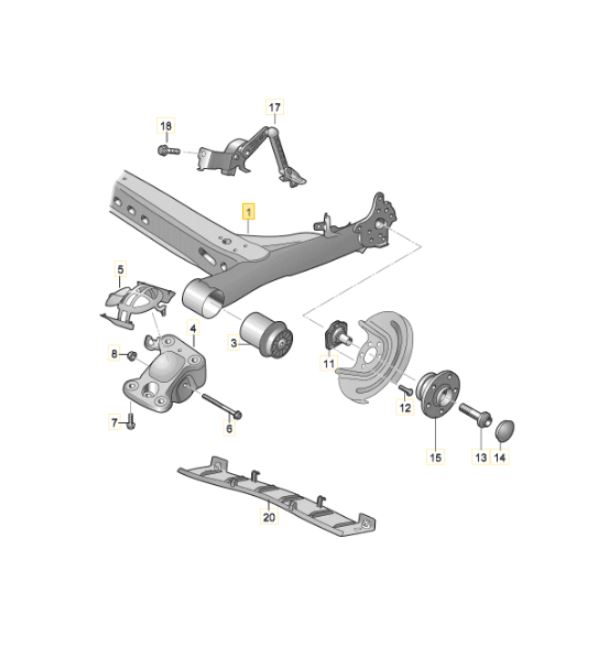 17
18
1
5
4
3
8
11
7
6
12
15
13
14
20