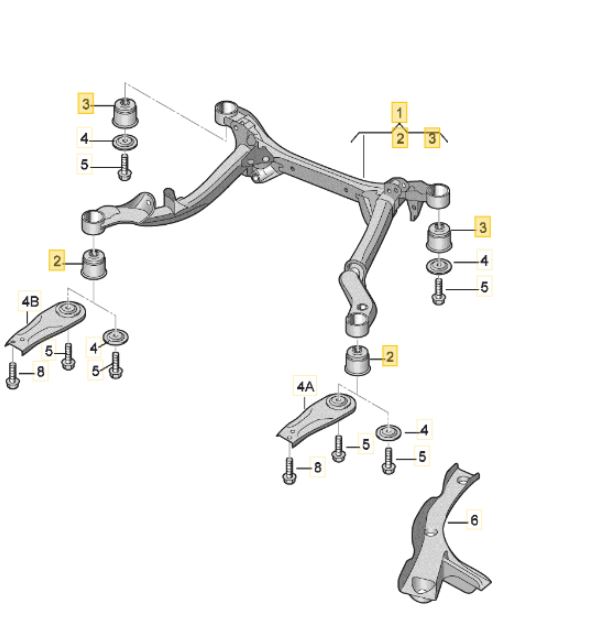 3
4
5
1
2
3
3
4
5
2
4B
5
4
5
8
2
4A
4
5
5
8
6