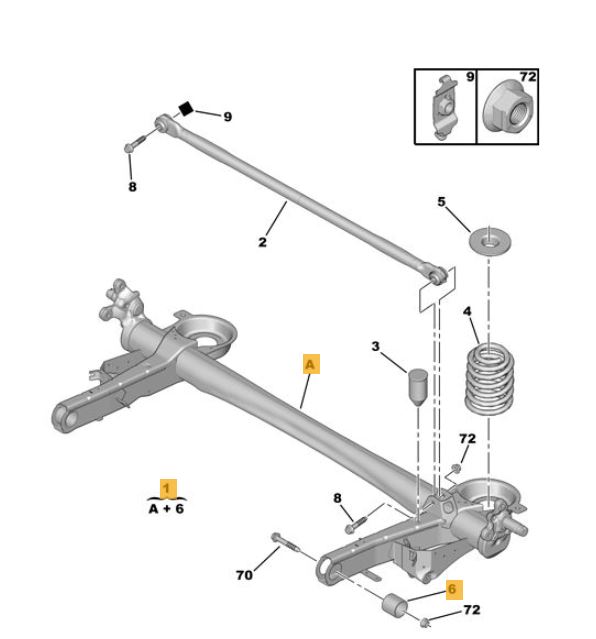 9
72
9
8
2
5
4
3
A
72
1
A + 6
8
70
6
72