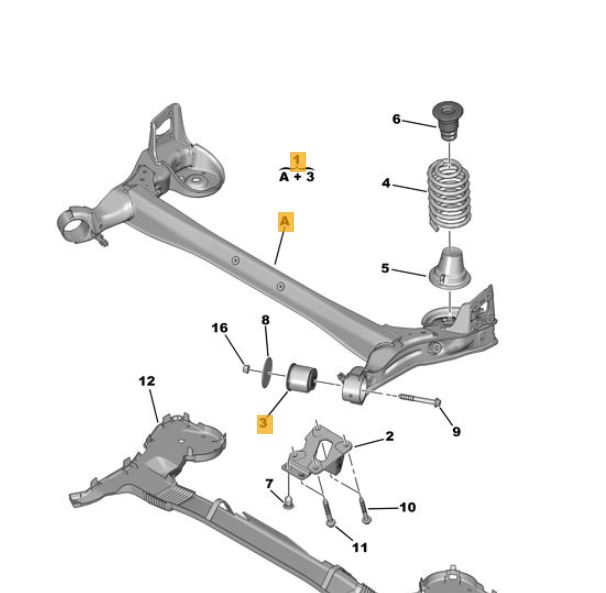 6
1
A + 3
4
A
5
16
8
12
3
9
2
7
10
11