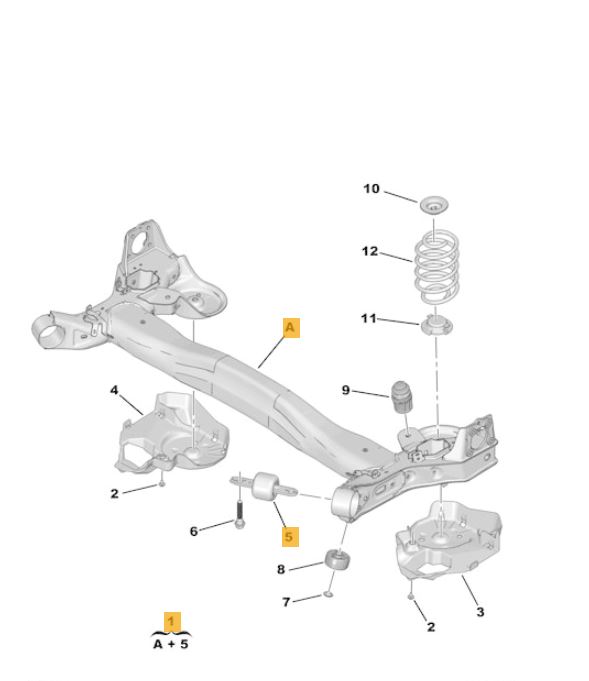 10
12
11
A
9
4
2
6
5
8
7
3
2
1
A + 5