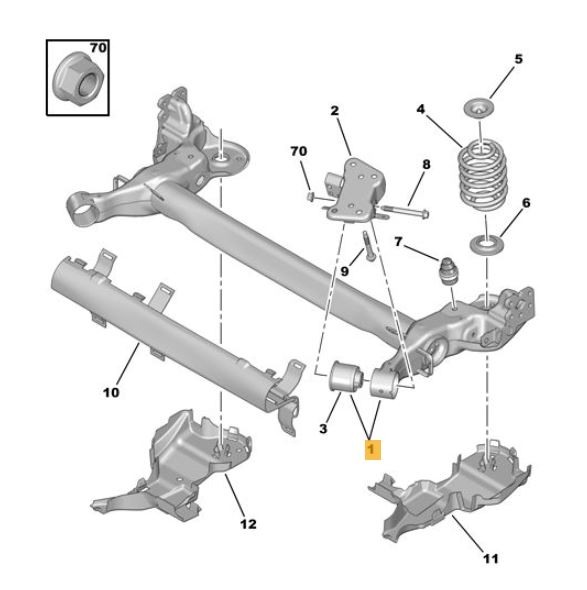 70
5
2
4
70
8
6
7
9
10
3
1
12
11