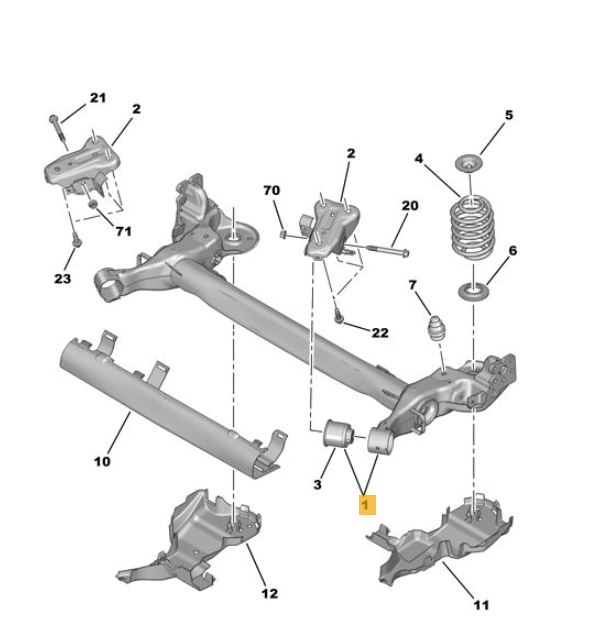 21
2
5
4
2
70
20
71
6
23
7
22
10
3
1
12
11