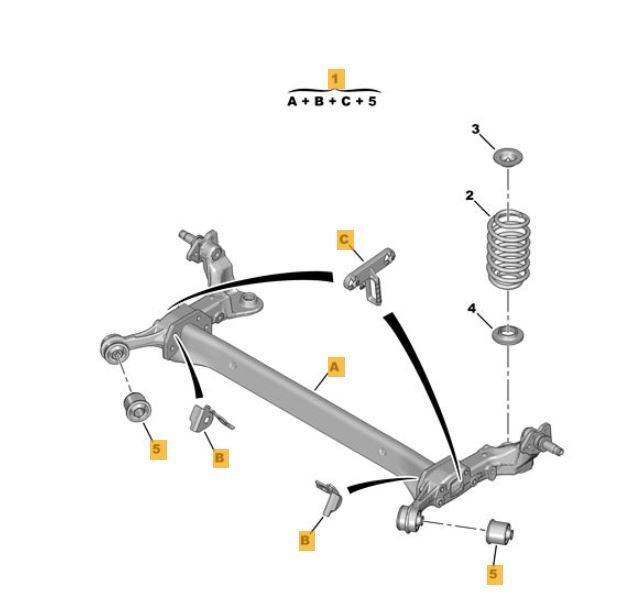 1
A + B + C + 5

3

2

C

4

A

5

B

B

5