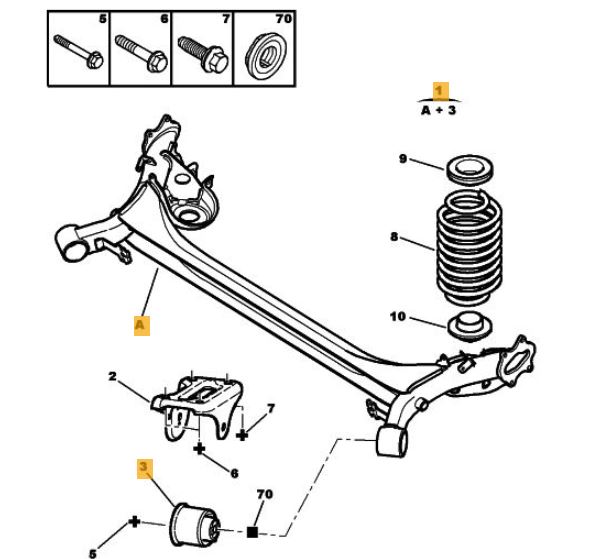 5 6 7 70

1
A + 3

9

8

10

A

2

7

6

3

70

5